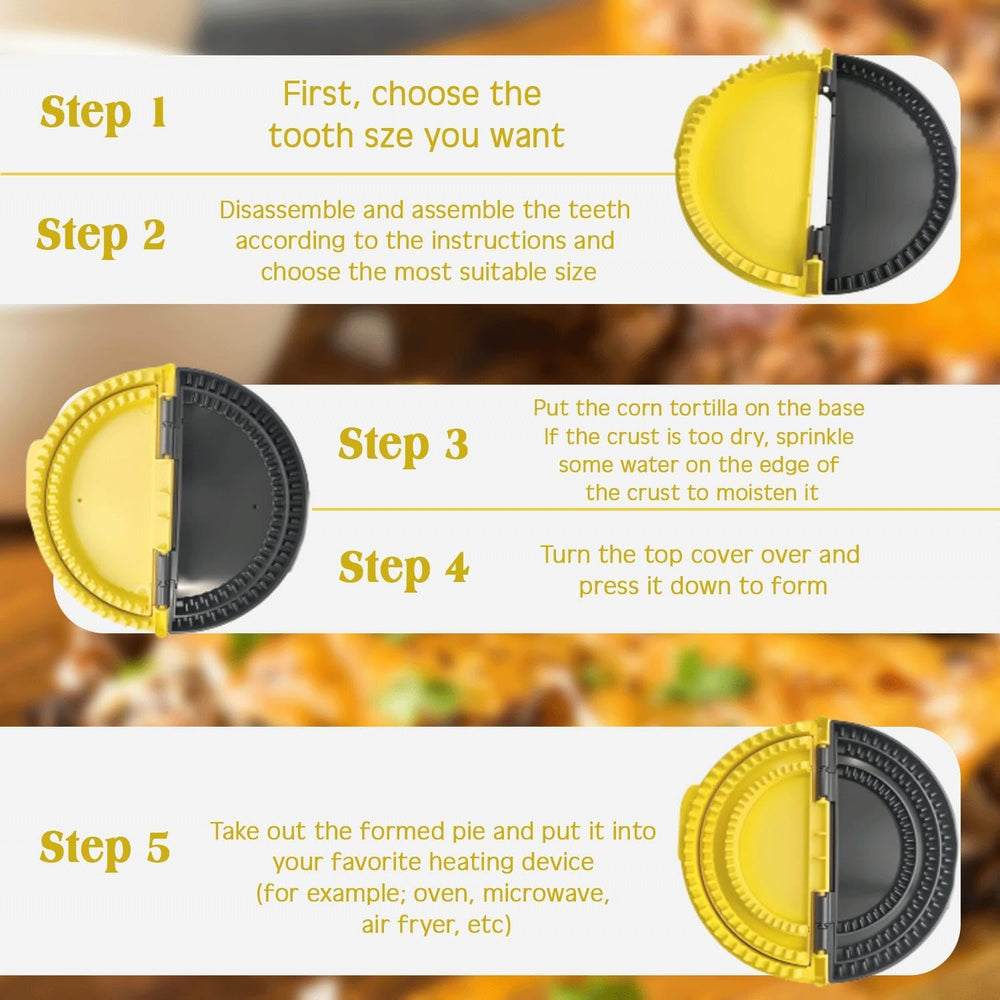 Step 1

First, choose the tooth sze you want

Step 2

Disassemble and assemble the teeth according to the instructions and choose the most suitable size

Step 3

Put the corn tortilla on the base If the crust is too dry, sprinkle some water on the edge of the crust to moisten it

Step 4

Turn the top cover over and press it down to form

Step 5

Take out the formed pie and put it into your favorite heating device (for example; oven, microwave, air fryer, etc)