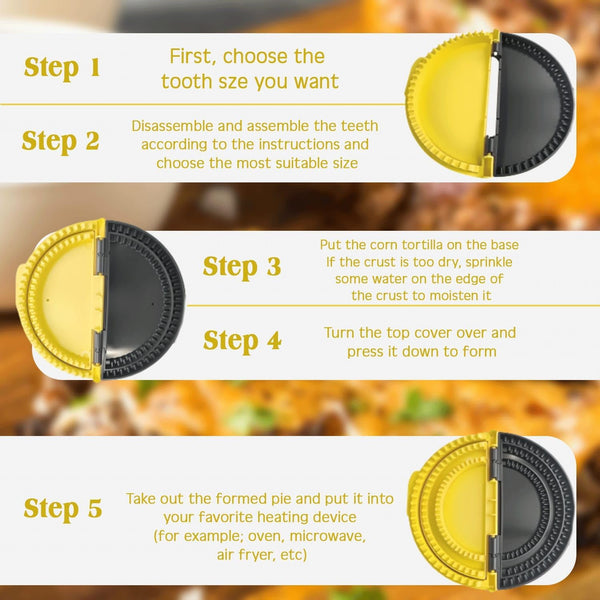 Step 1
First, choose the tooth sze you want

Step 2
Disassemble and assemble the teeth according to the instructions and choose the most suitable size

Step 3
Put the corn tortilla on the base If the crust is too dry, sprinkle some water on the edge of the crust to moisten it

Step 4
Turn the top cover over and press it down to form

Step 5
Take out the formed pie and put it into your favorite heating device (for example; oven, microwave, air fryer, etc)